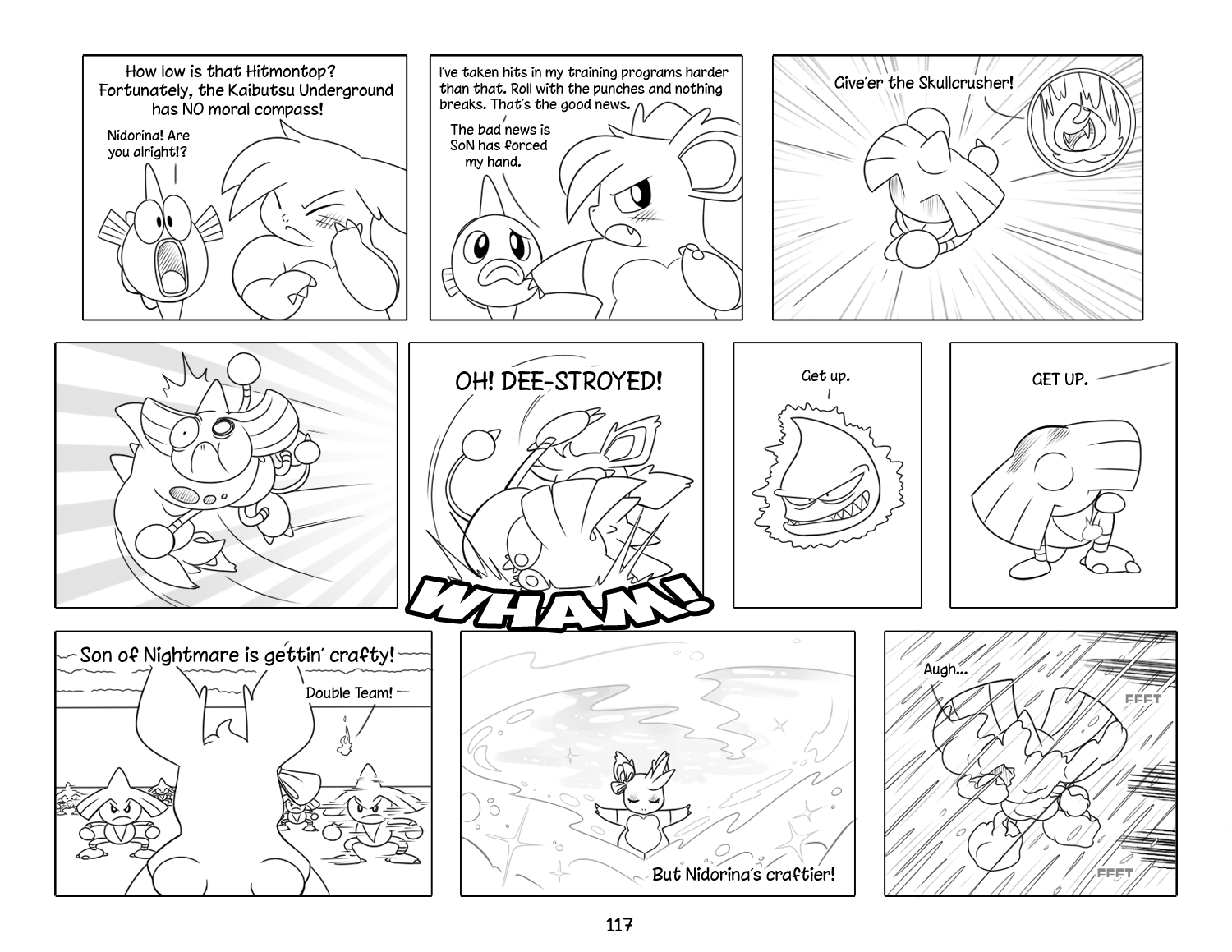 How low is that Hitmontop? Fortunately, the Kaibutsu Underground has NO moral compass!

Nidorina! Are you alright!?

I've taken hits in my training programs harder than that. Roll with the punches and nothing breaks. That's the good news.

The bad news is SoN has forced my hand.

Give'er the Skullcrusher!

OH! DEE-STROYED!

WHAM!

Get up.

GET UP.

Son of Nightmare is gettin' crafty!

Double Team!

But Nidorina's craftier!

Augh...

FFFT

FFFT

117